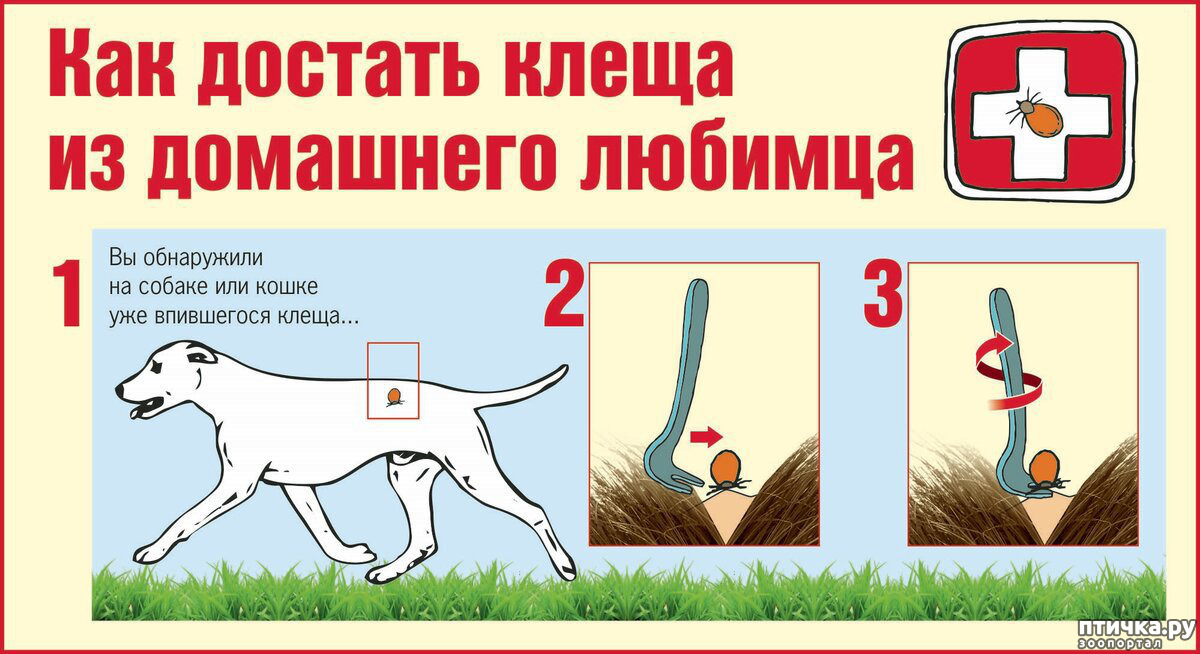 Как достать клеща из домашнего любимца

1

Вы обнаружили на собаке или кошке уже впившегося клеща...

2

3

птичка.ру
зоопортал